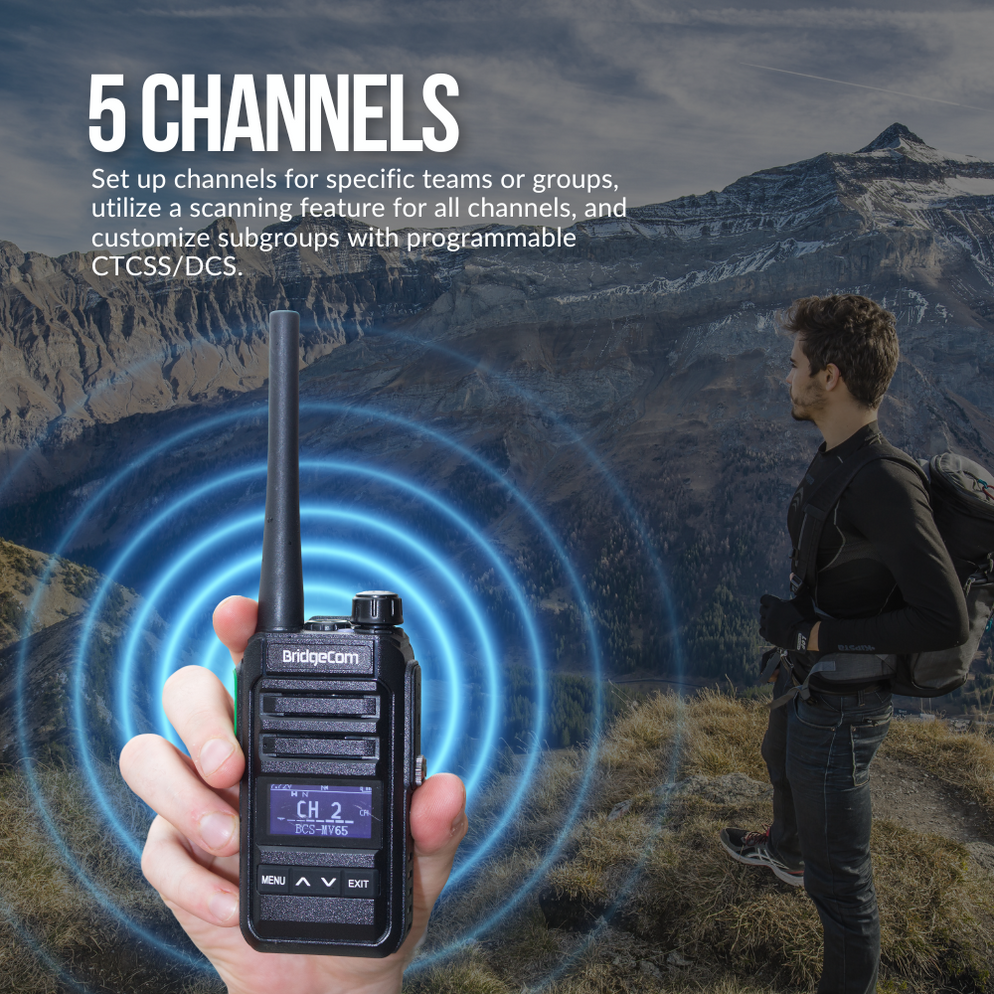 5 CHANNELS

Set up channels for specific teams or groups, utilize a scanning feature for all channels, and customize subgroups with programmable CTCSS/DCS.

BridgeCom

CH 2
BCS-MV65

MENU
EXIT